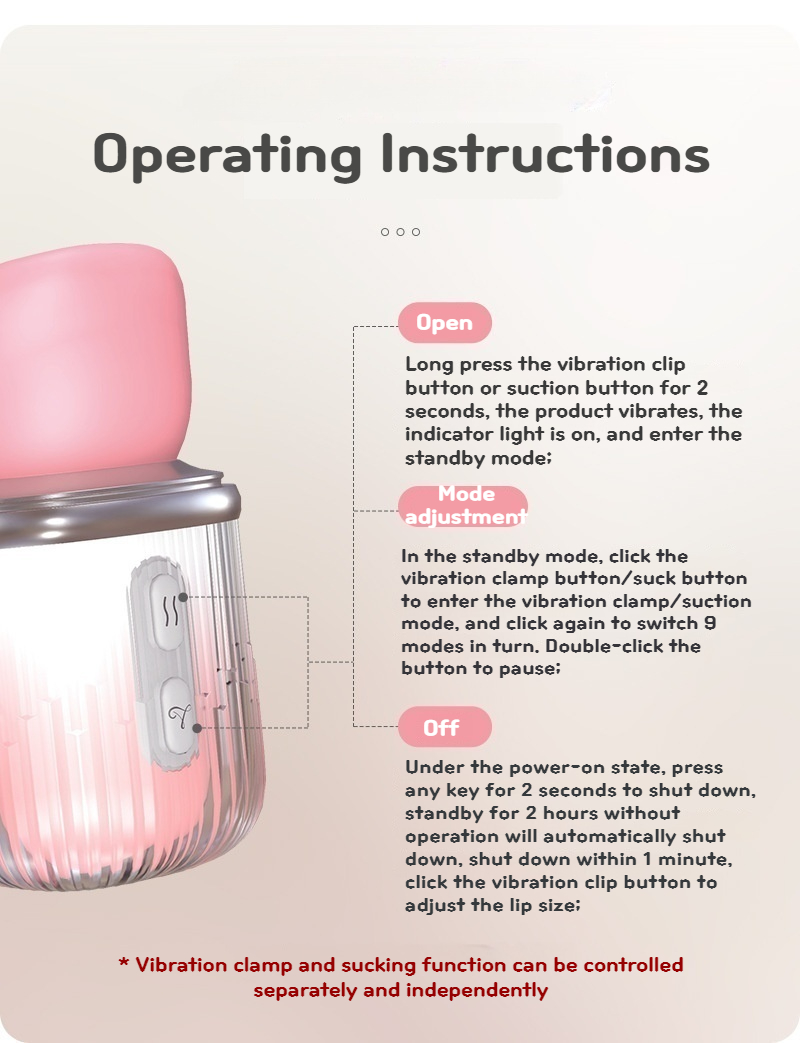 Operating Instructions

Open

Long press the vibration clip button or suction button for 2 seconds, the product vibrates, the indicator light is on, and enter the standby mode;

Mode adjustment

In the standby mode, click the vibration clamp button/suck button to enter the vibration clamp/suction mode, and click again to switch 9 modes in turn. Double-click the button to pause;

Off

Under the power-on state, press any key for 2 seconds to shut down, standby for 2 hours without operation will automatically shut down, shut down within 1 minute, click the vibration clip button to adjust the lip size;

* Vibration clamp and sucking function can be controlled separately and independently