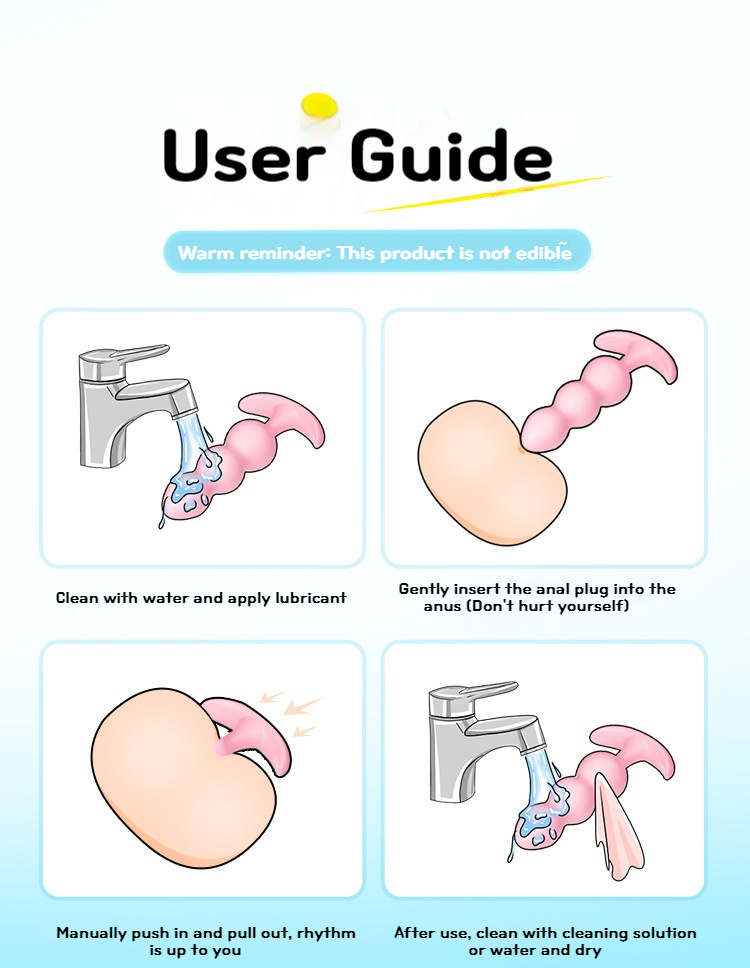 User Guide

Warm reminder: This product is not edible

Clean with water and apply lubricant

Gently insert the anal plug into the anus (Don't hurt yourself)

Manually push in and pull out, rhythm is up to you

After use, clean with cleaning solution or water and dry